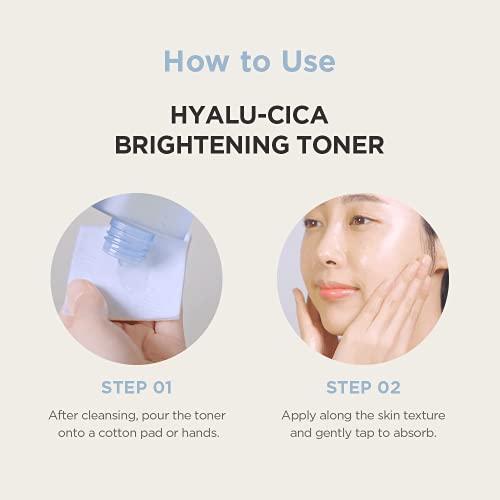 How to Use

HYALU-CICA
BRIGHTENING TONER

STEP 01

After cleansing, pour the toner onto a cotton pad or hands.

STEP 02

Apply along the skin texture and gently tap to absorb.