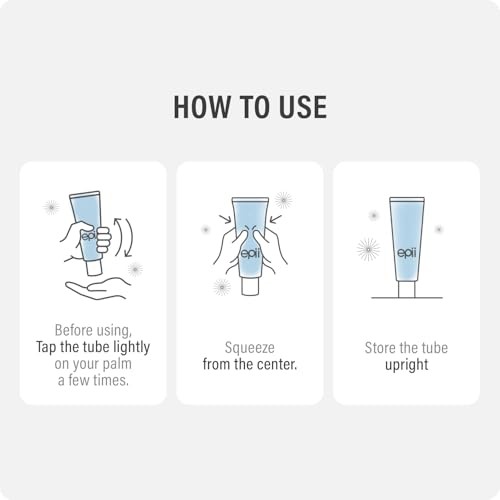 HOW TO USE

epii

Before using, Tap the tube lightly on your palm a few times.

epii

Squeeze from the center.

epii

Store the tube upright