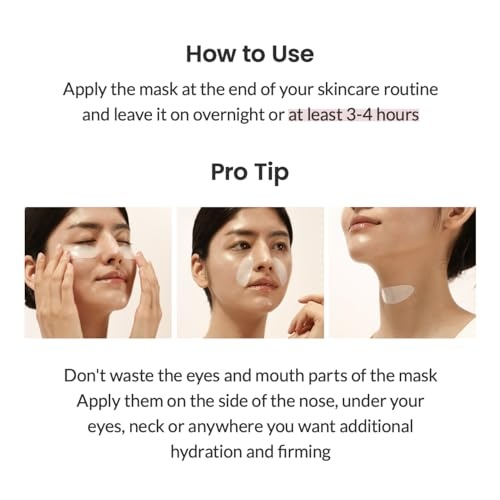 How to Use

Apply the mask at the end of your skincare routine and leave it on overnight or at least 3-4 hours

Pro Tip

Don't waste the eyes and mouth parts of the mask
Apply them on the side of the nose, under your eyes, neck or anywhere you want additional hydration and firming